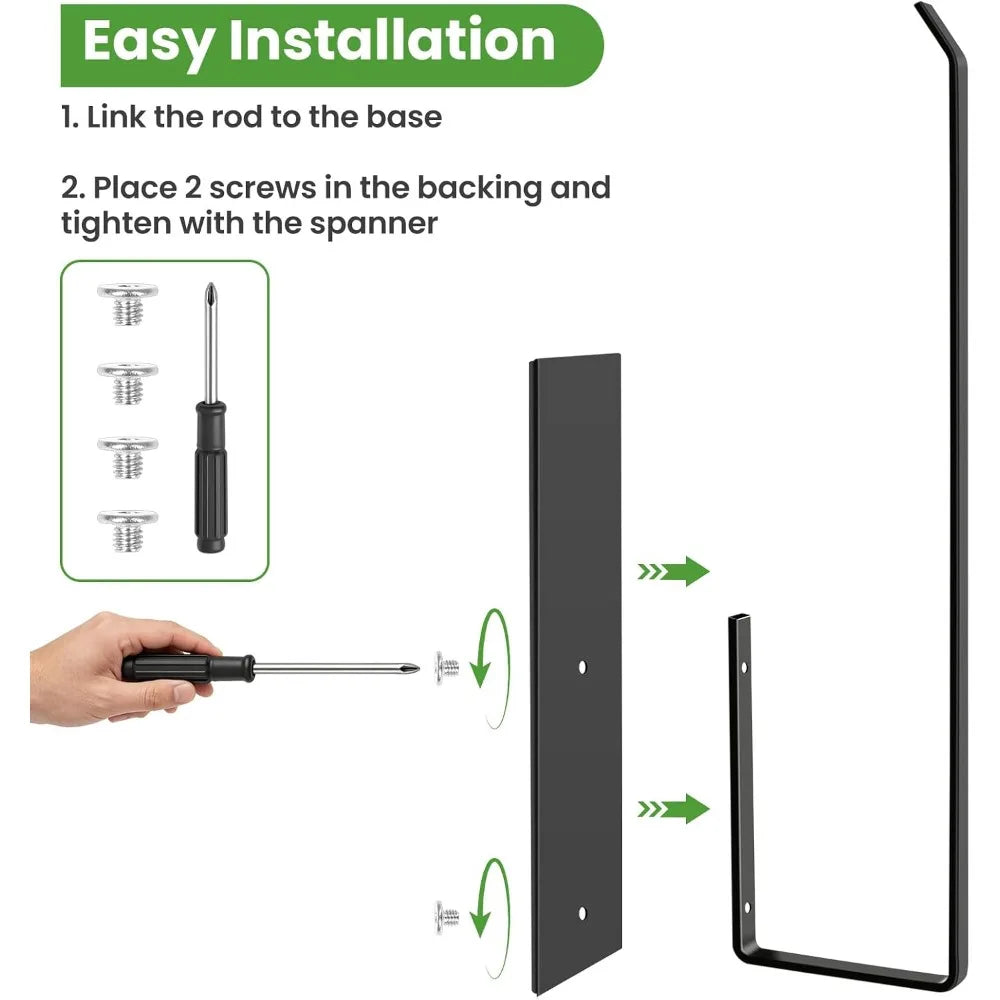 Easy Installation

1. Link the rod to the base

2. Place 2 screws in the backing and tighten with the spanner